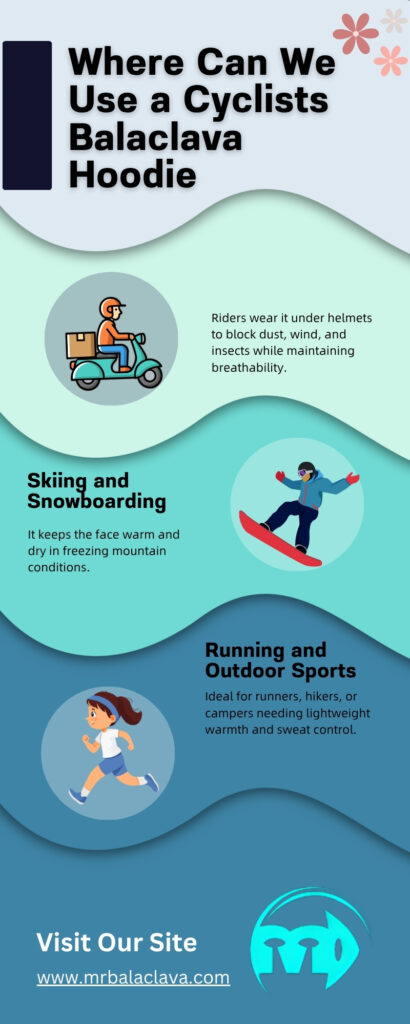 Where Can We Use a Cyclists Balaclava Hoodie

Riders wear it under helmets to block dust, wind, and insects while maintaining breathability.

Skiing and Snowboarding

It keeps the face warm and dry in freezing mountain conditions.

Running and Outdoor Sports

Ideal for runners, hikers, or campers needing lightweight warmth and sweat control.

Visit Our Site

www.mrbalaclava.com