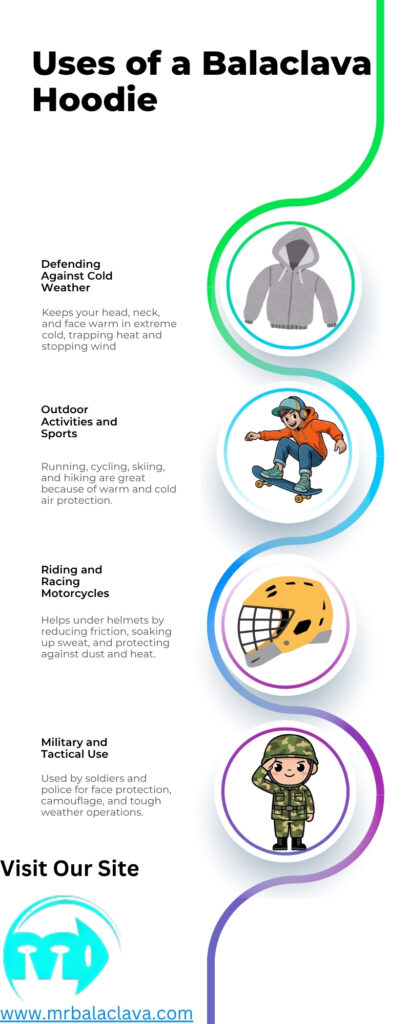 Uses of a Balaclava Hoodie

Defending Against Cold Weather

Keeps your head, neck, and face warm in extreme cold, trapping heat and stopping wind

Outdoor Activities and Sports

Running, cycling, skiing, and hiking are great because of warm and cold air protection.

Riding and Racing Motorcycles

Helps under helmets by reducing friction, soaking up sweat, and protecting against dust and heat.

Military and Tactical Use

Used by soldiers and police for face protection, camouflage, and tough weather operations.

Visit Our Site

www.mrbalaclava.com